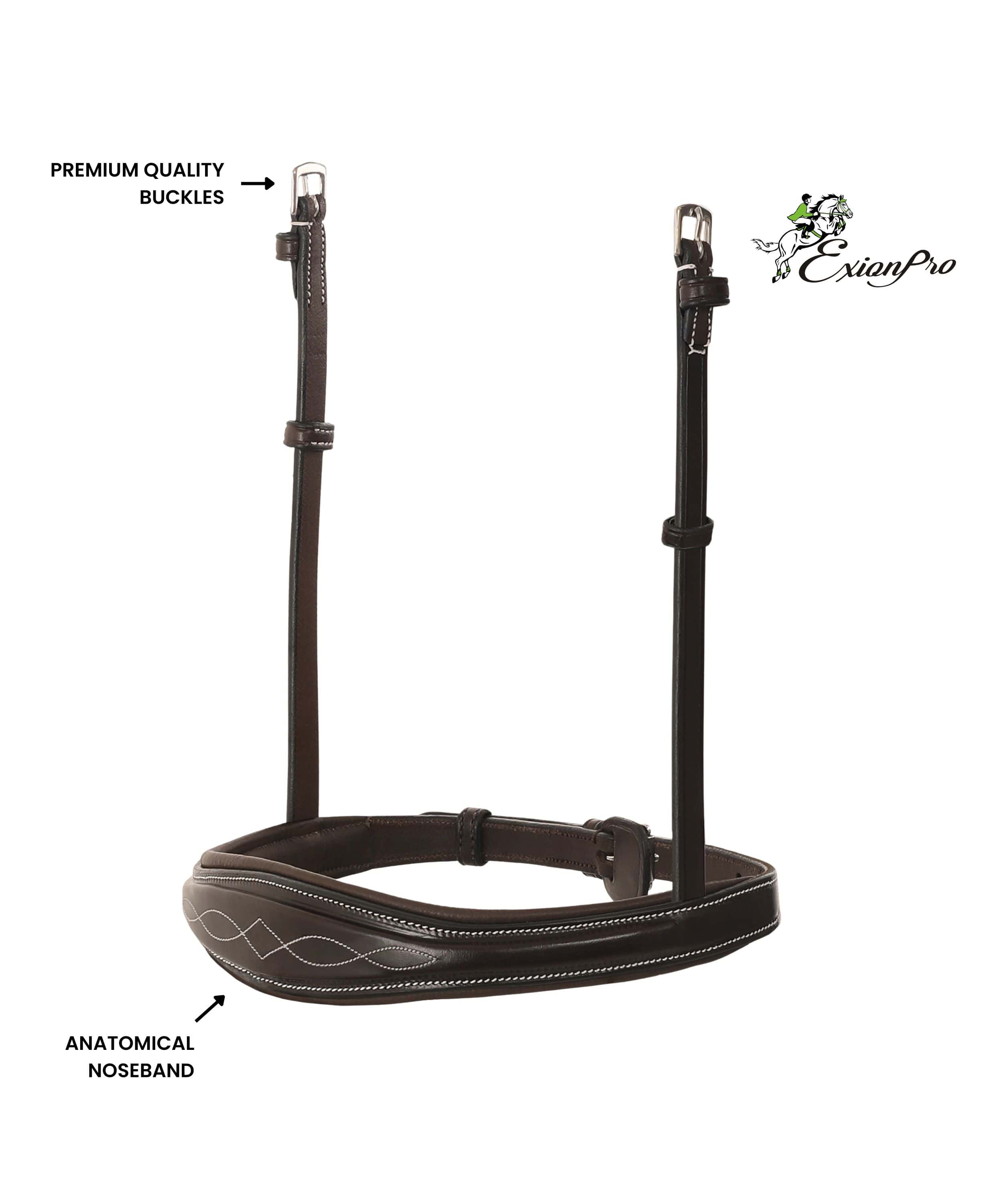 PREMIUM QUALITY BUCKLES

ExionPro

ANATOMICAL NOSEBAND